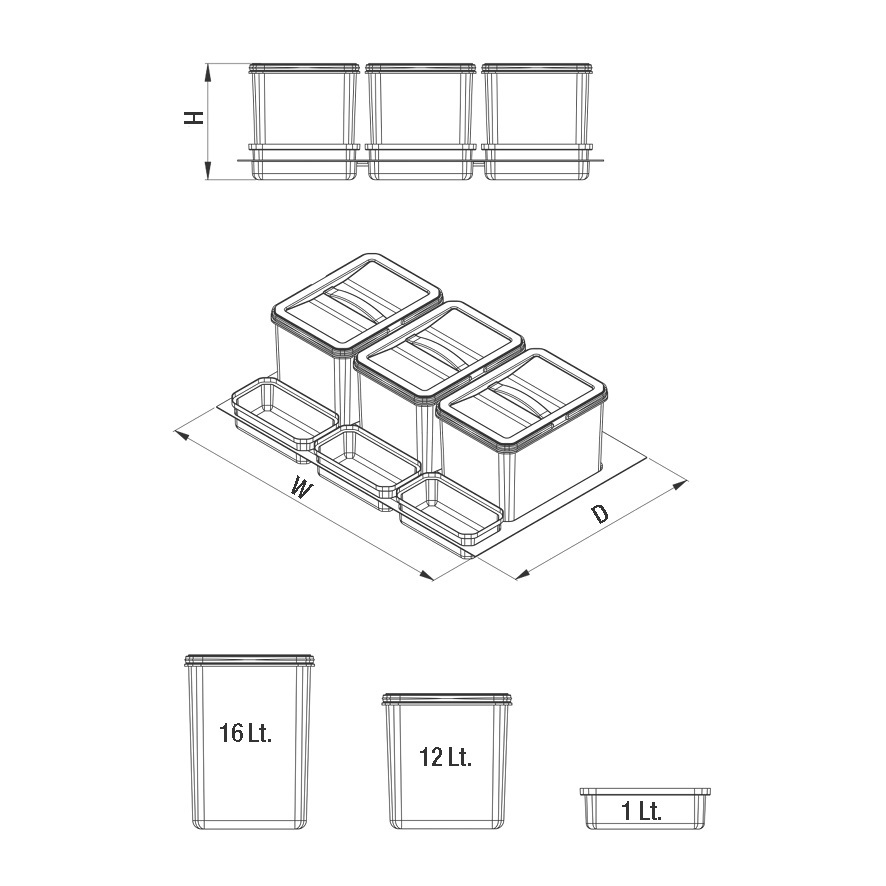 H

W

D

16 Lt.

12 Lt.

1 Lt.