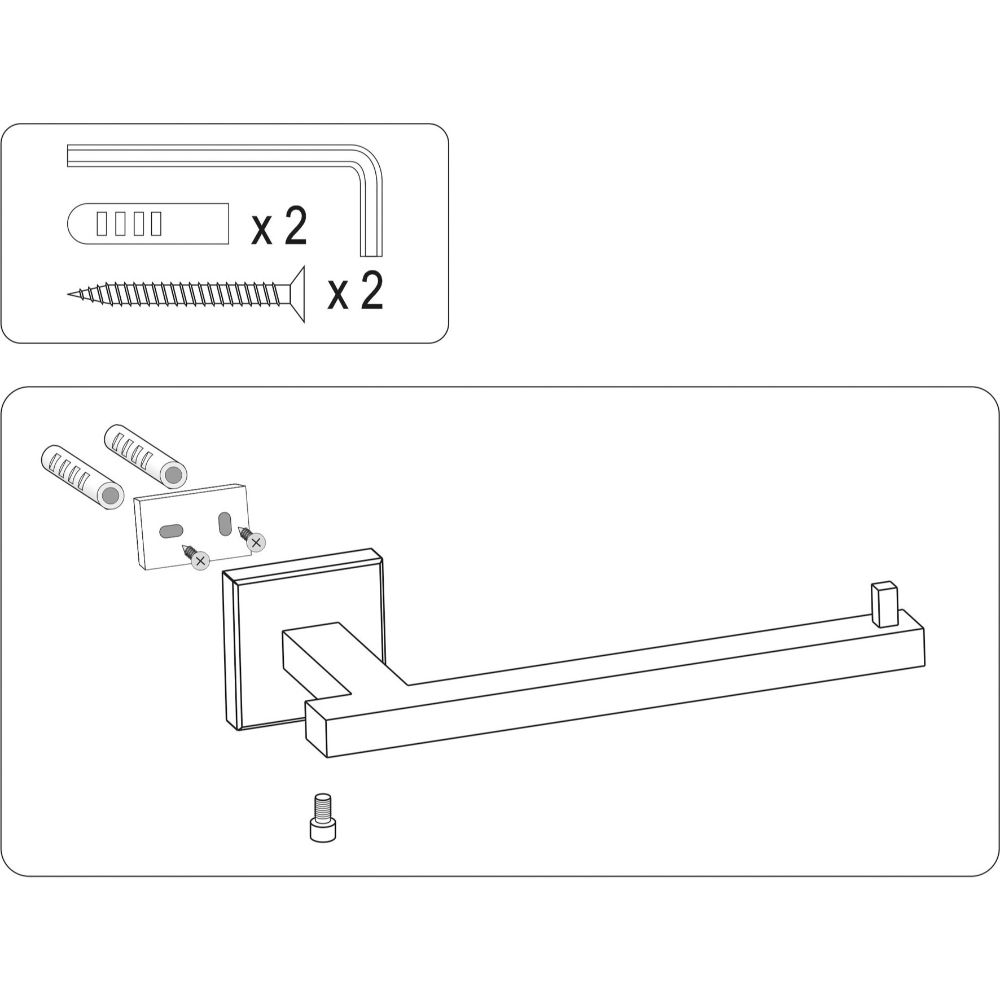 x 2

x 2