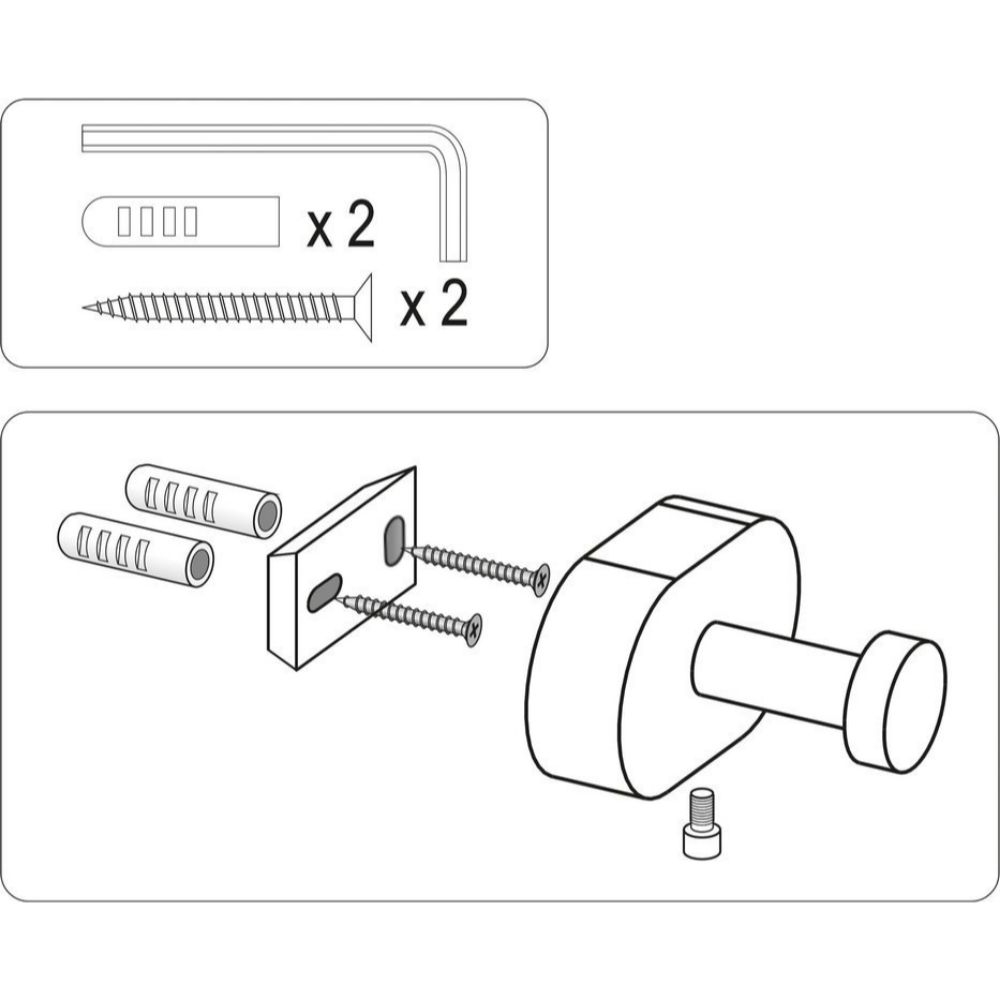 x 2

x 2