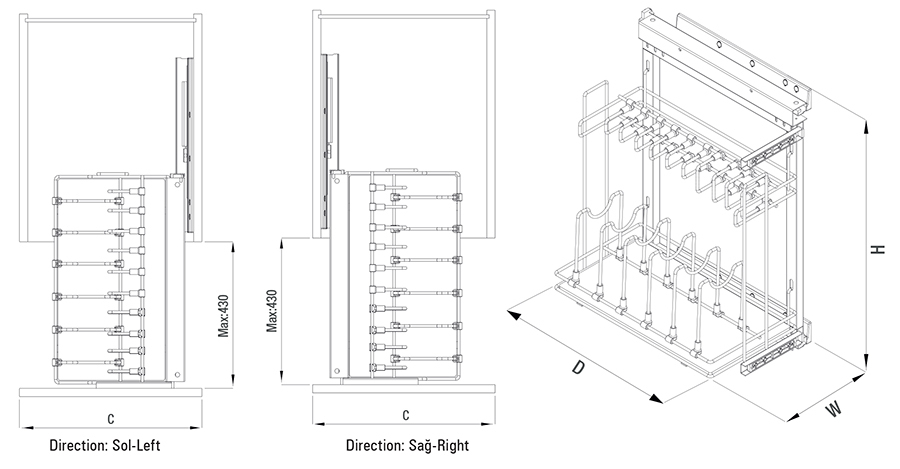 Max:430

C

Direction: Sol-Left

Max:430

C

Direction: Sağ-Right

H

D

W