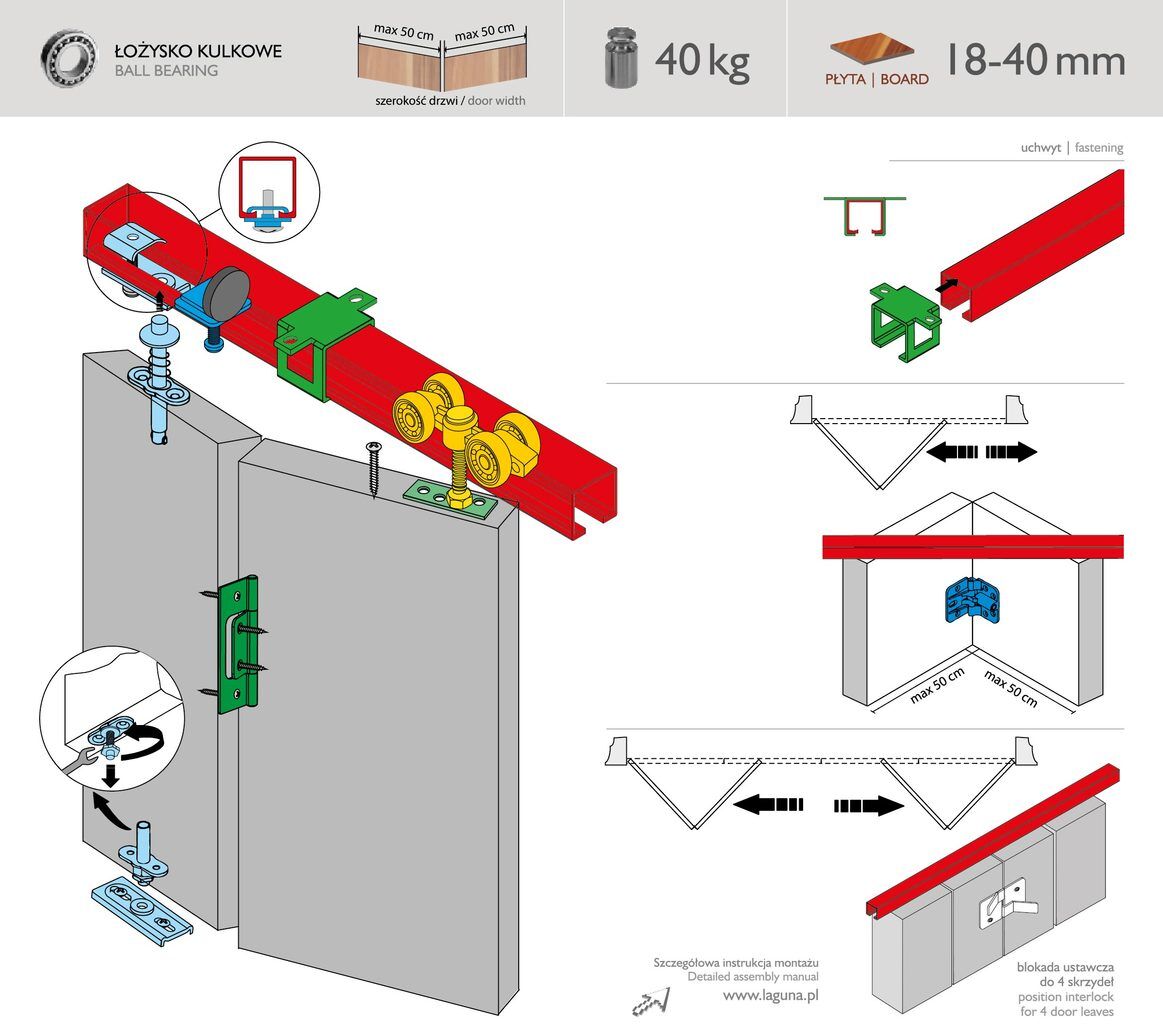 ŁOŻYSKO KULKOWE
BALL BEARING

max 50 cm
max 50 cm
szerokość drzwi / door width

40 kg

PŁYTA | BOARD

18-40 mm

uchwyt | fastening

max 50 cm
max 50 cm

Szczegółowa instrukcja montażu
Detailed assembly manual
www.laguna.pl

blokada ustawcza
do 4 skrzydeł
position interlock
for 4 door leaves