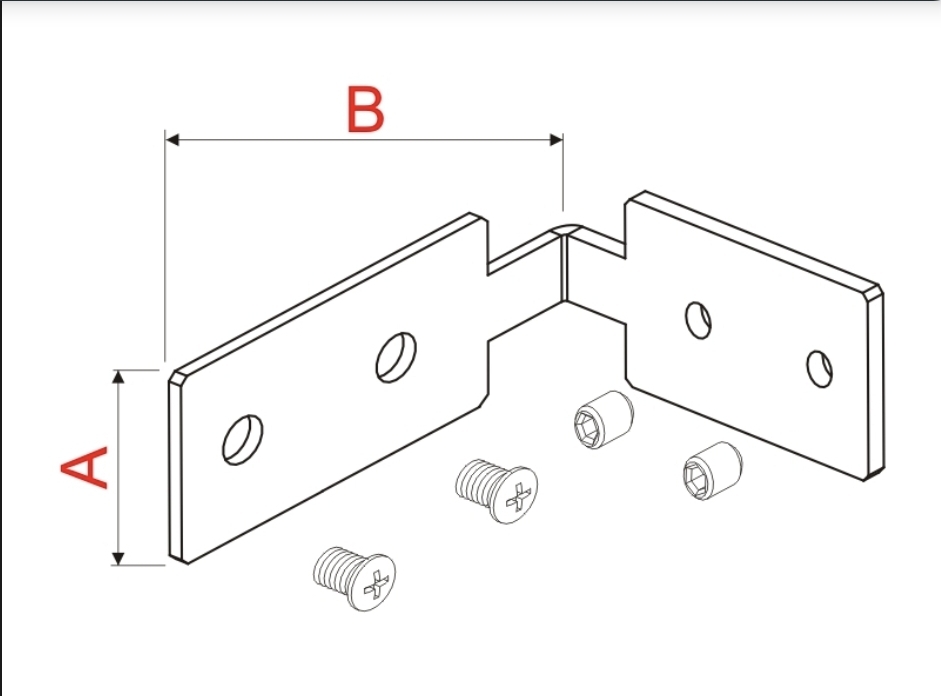 B
A