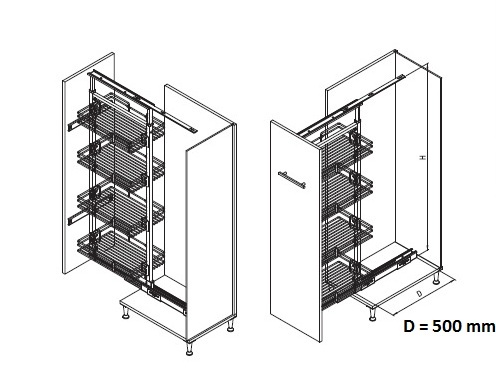 H

D

D = 500 mm